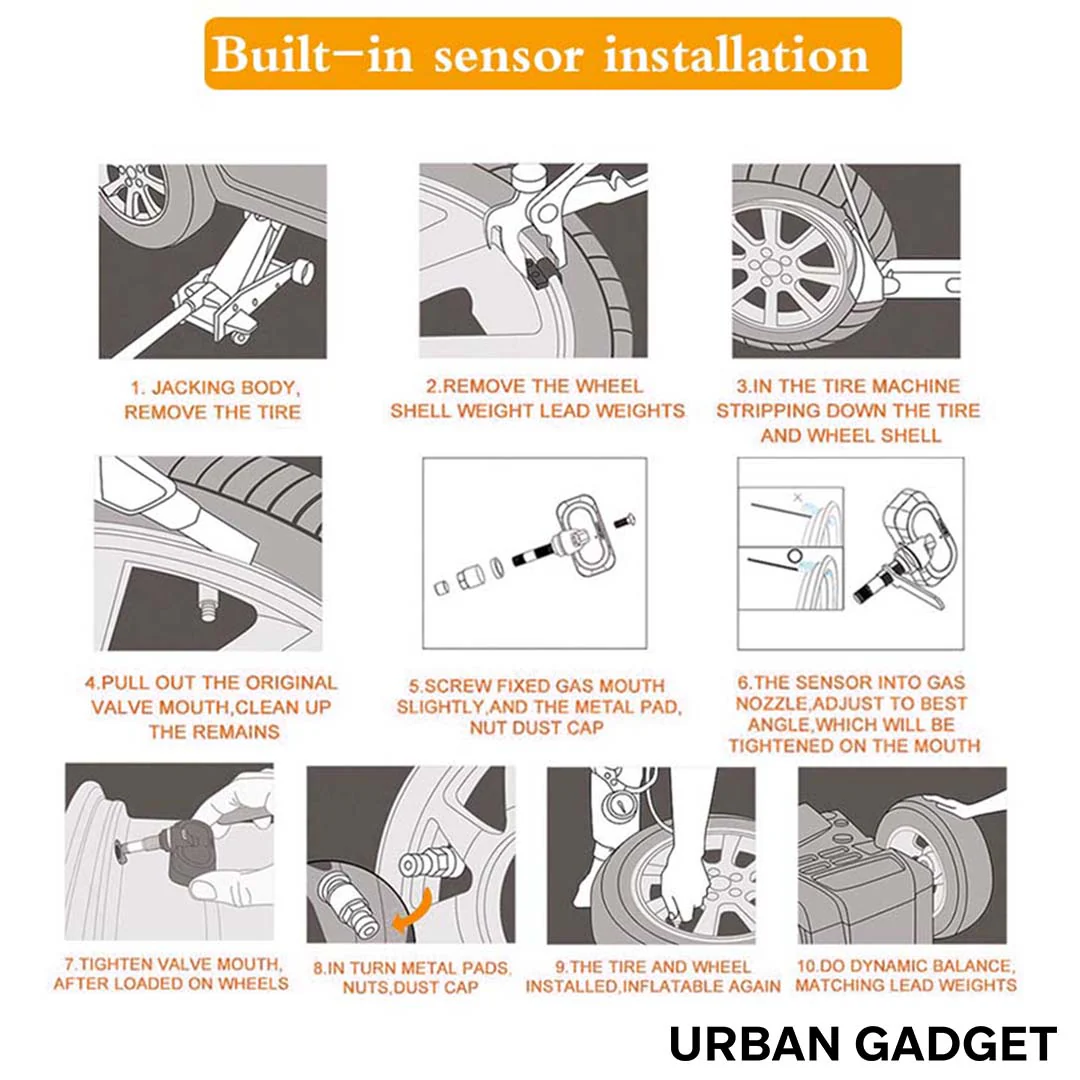 Built-in sensor installation

1. JACKING BODY, REMOVE THE TIRE

2.REMOVE THE WHEEL SHELL WEIGHT LEAD WEIGHTS

3.IN THE TIRE MACHINE STRIPPING DOWN THE TIRE AND WHEEL SHELL

4.PULL OUT THE ORIGINAL VALVE MOUTH,CLEAN UP THE REMAINS

5.SCREW FIXED GAS MOUTH SLIGHTLY,AND THE METAL PAD, NUT DUST CAP

6.THE SENSOR INTO GAS NOZZLE,ADJUST TO BEST ANGLE,WHICH WILL BE TIGHTENED ON THE MOUTH

7.TIGHTEN VALVE MOUTH, AFTER LOADED ON WHEELS

8.IN TURN METAL PADS, NUTS,DUST CAP

9.THE TIRE AND WHEEL INSTALLED,INFLATABLE AGAIN

10.DO DYNAMIC BALANCE, MATCHING LEAD WEIGHTS

URBAN GADGET