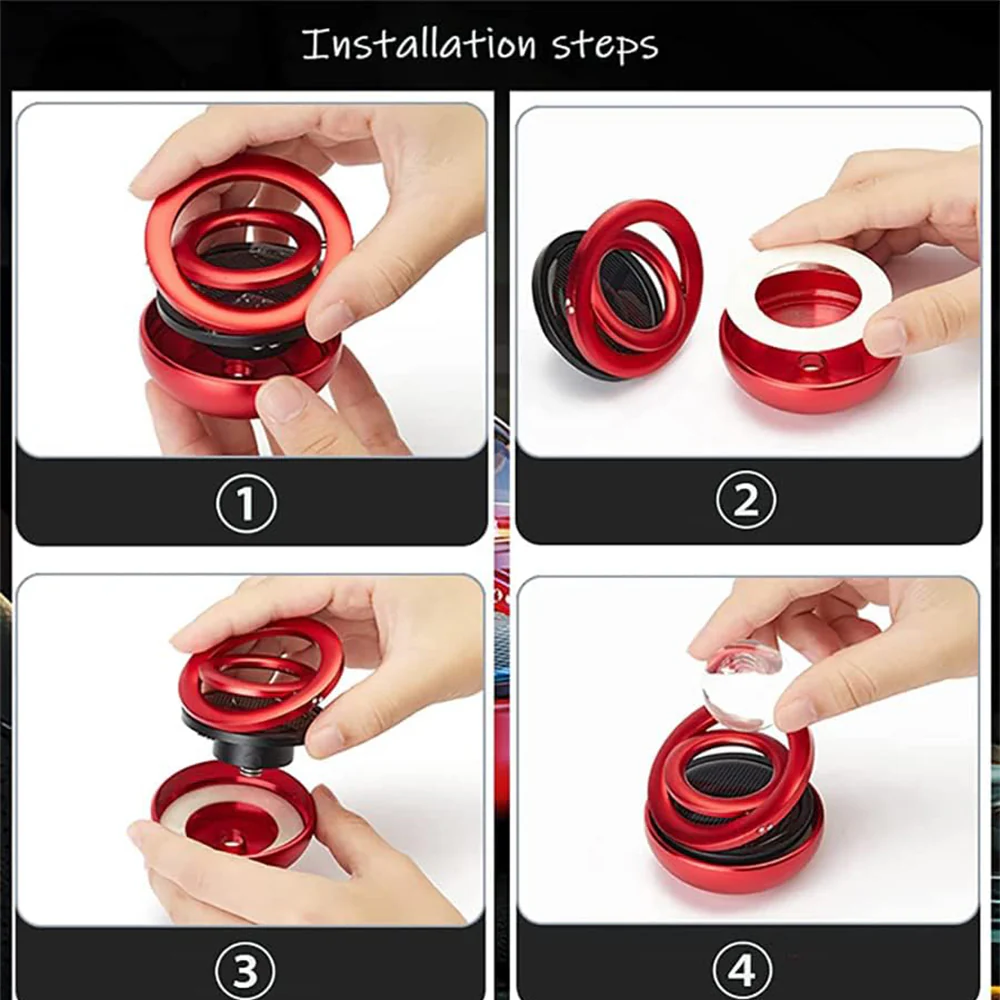 Installation steps

①

②

③

④